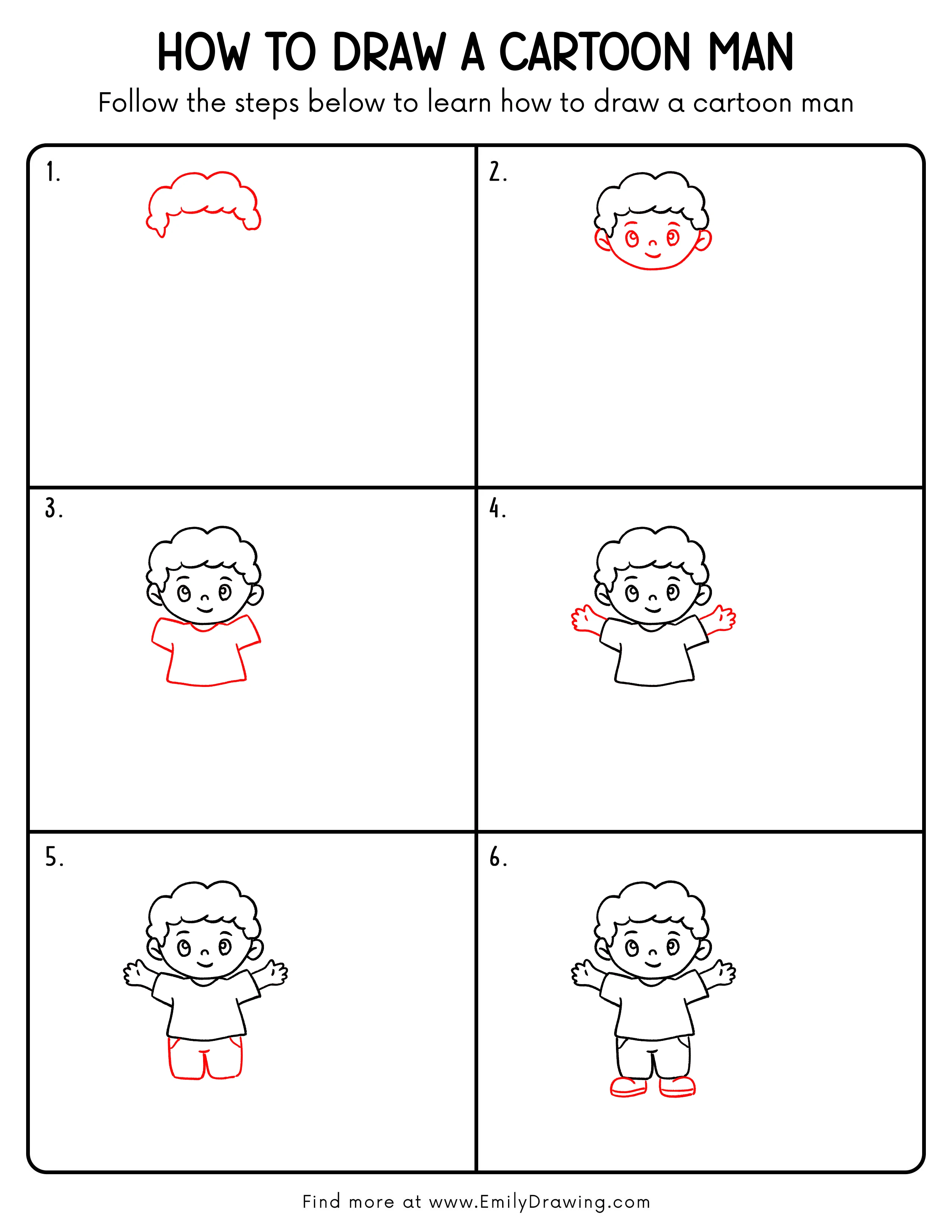 HOW TO DRAW A CARTOON MAN

Follow the steps below to learn how to draw a cartoon man

1.

2.

3.

4.

5.

6.

Find more at www.EmilyDrawing.com